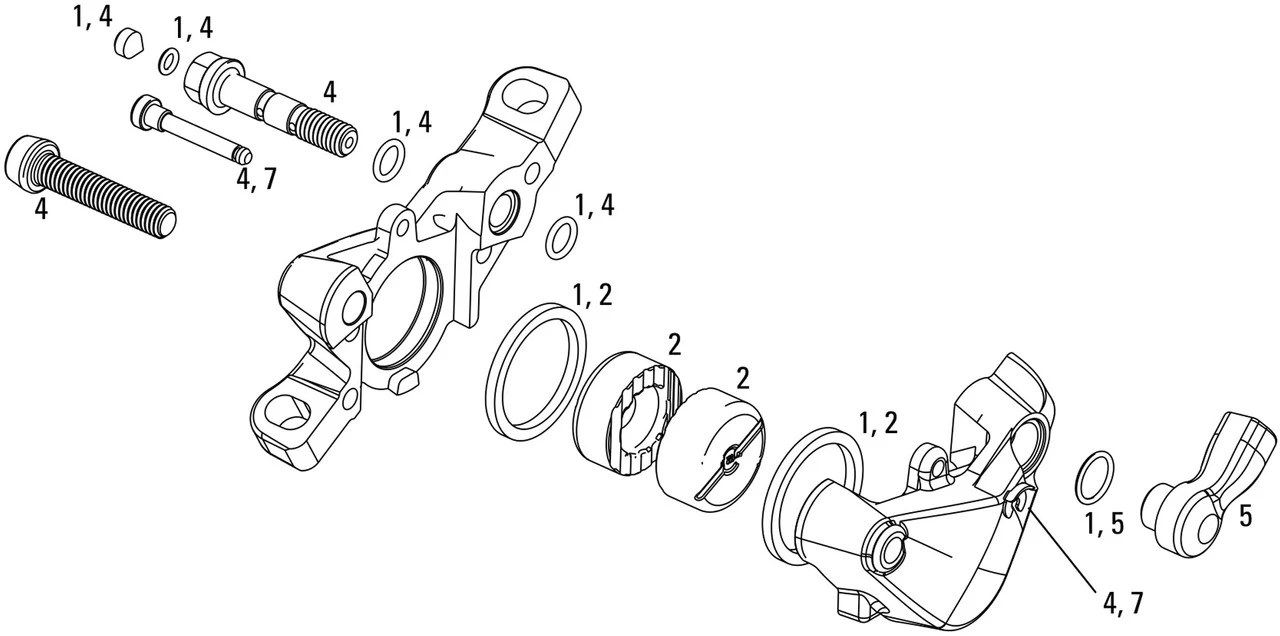 1, 4
1, 4
4
1, 4
4, 7
4
1, 4
1, 2
2
2
1, 2
1, 5
5
4, 7