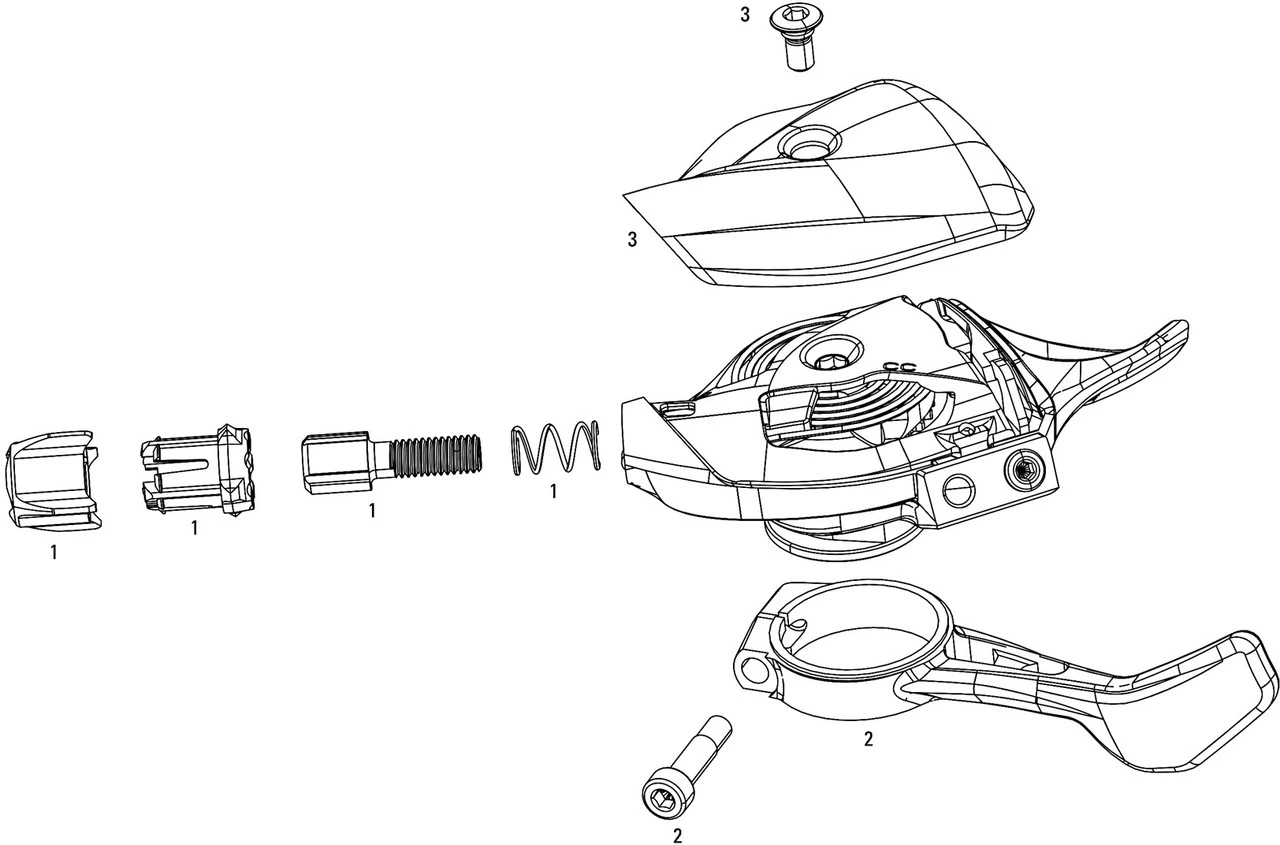 3

3

1

1

1

1

2

2